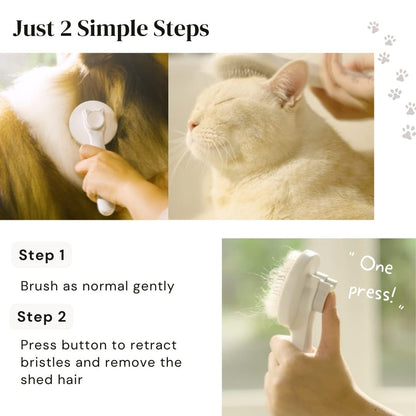 Just 2 Simple Steps

Step 1

Brush as normal gently

Step 2

Press button to retract bristles and remove the shed hair

" One press! "